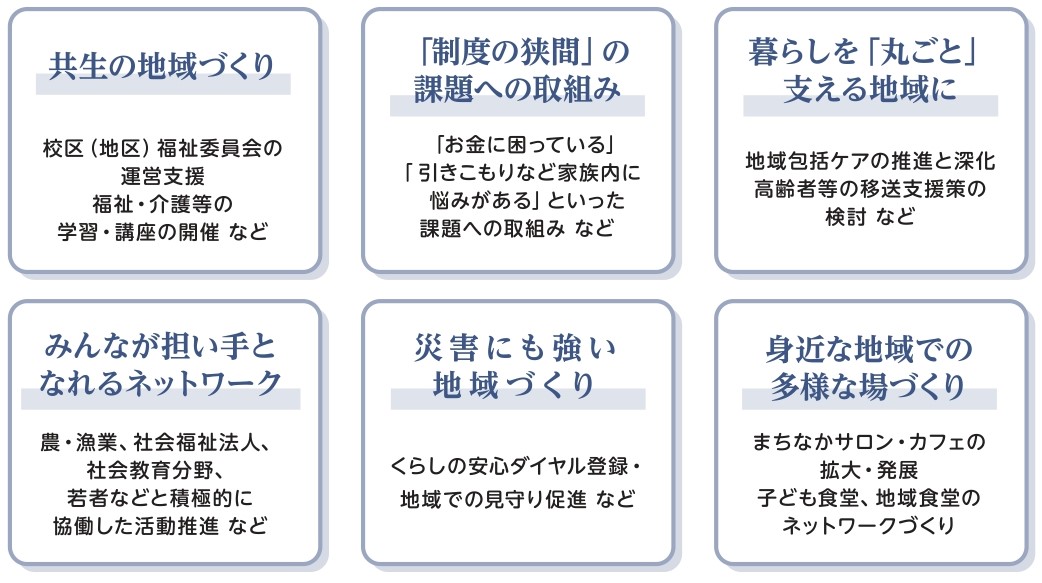 共生の地域づくり

校区(地区)福祉委員会の
運営支援
福祉・介護等の
学習・講座の開催 など

「制度の狭間」の
課題への取組み

「お金に困っている」
「引きこもりなど家族内に
悩みがある」といった
課題への取組み など

暮らしを「丸ごと」
支える地域に

地域包括ケアの推進と深化
高齢者等の移送支援策の
検討 など

みんなが担い手と
なれるネットワーク

農・漁業、社会福祉法人、
社会教育分野、
若者などと積極的に
協働した活動推進 など

災害にも強い
地域づくり

くらしの安心ダイヤル登録・
地域での見守り促進 など

身近な地域での
多様な場づくり

まちなかサロン・カフェの
拡大・発展
子ども食堂、地域食堂の
ネットワークづくり